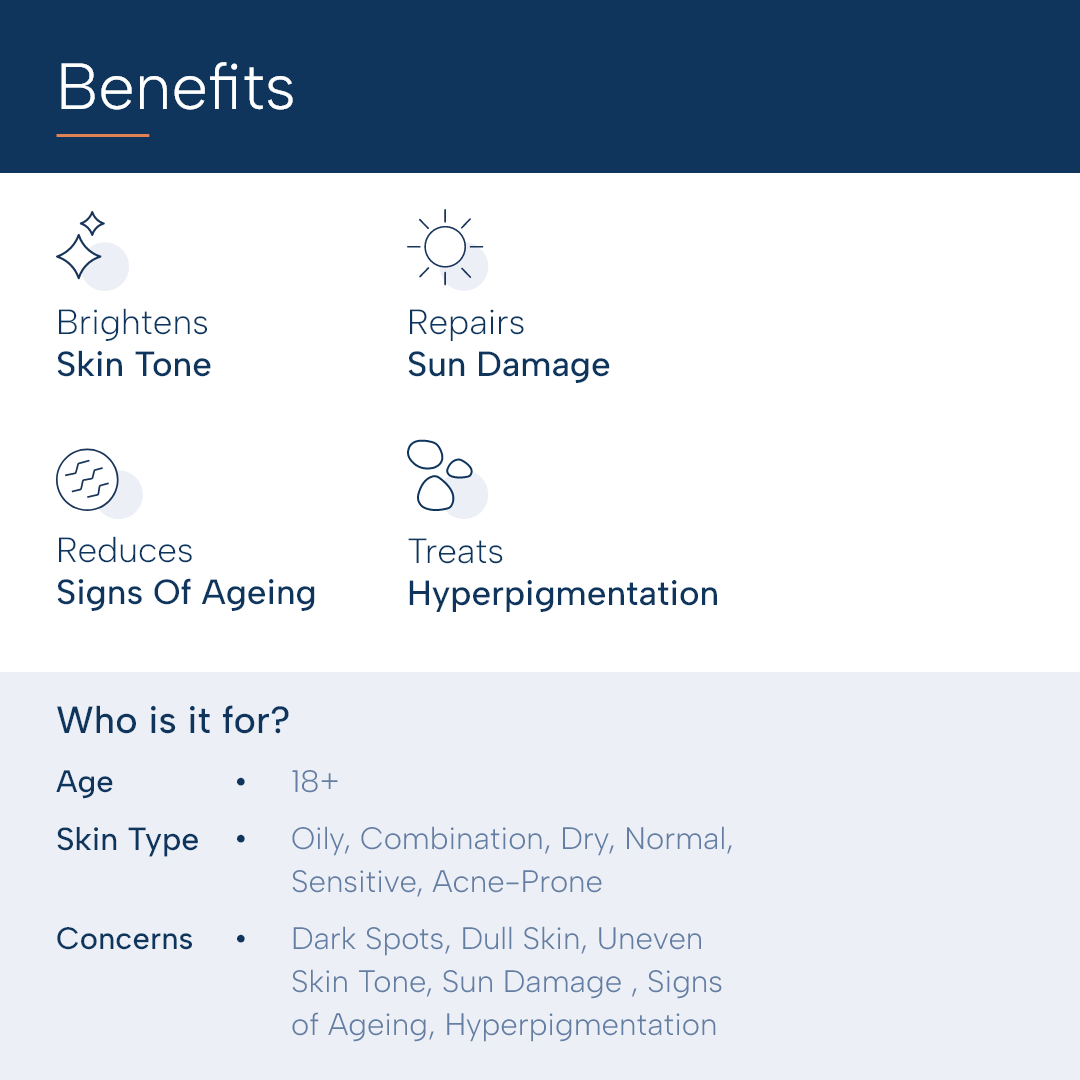 Benefits

Brightens
Skin Tone

Repairs
Sun Damage

Reduces
Signs Of Ageing

Treats
Hyperpigmentation

Who is it for?

Age • 18+

Skin Type • Oily, Combination, Dry, Normal, Sensitive, Acne-Prone

Concerns • Dark Spots, Dull Skin, Uneven Skin Tone, Sun Damage , Signs of Ageing, Hyperpigmentation