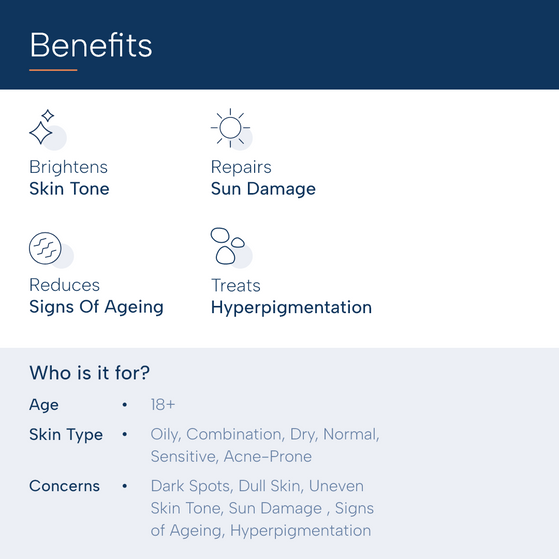 Benefits

Brightens
Skin Tone

Repairs
Sun Damage

Reduces
Signs Of Ageing

Treats
Hyperpigmentation

Who is it for?

Age • 18+

Skin Type • Oily, Combination, Dry, Normal, Sensitive, Acne-Prone

Concerns • Dark Spots, Dull Skin, Uneven Skin Tone, Sun Damage , Signs of Ageing, Hyperpigmentation